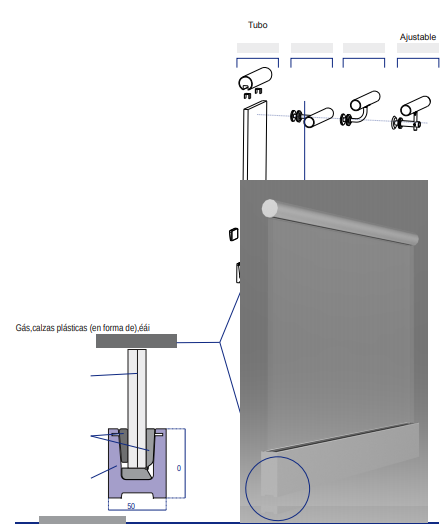 Tubo

Ajustable

Gás,calzas plásticas (en forma de),éái

0

50